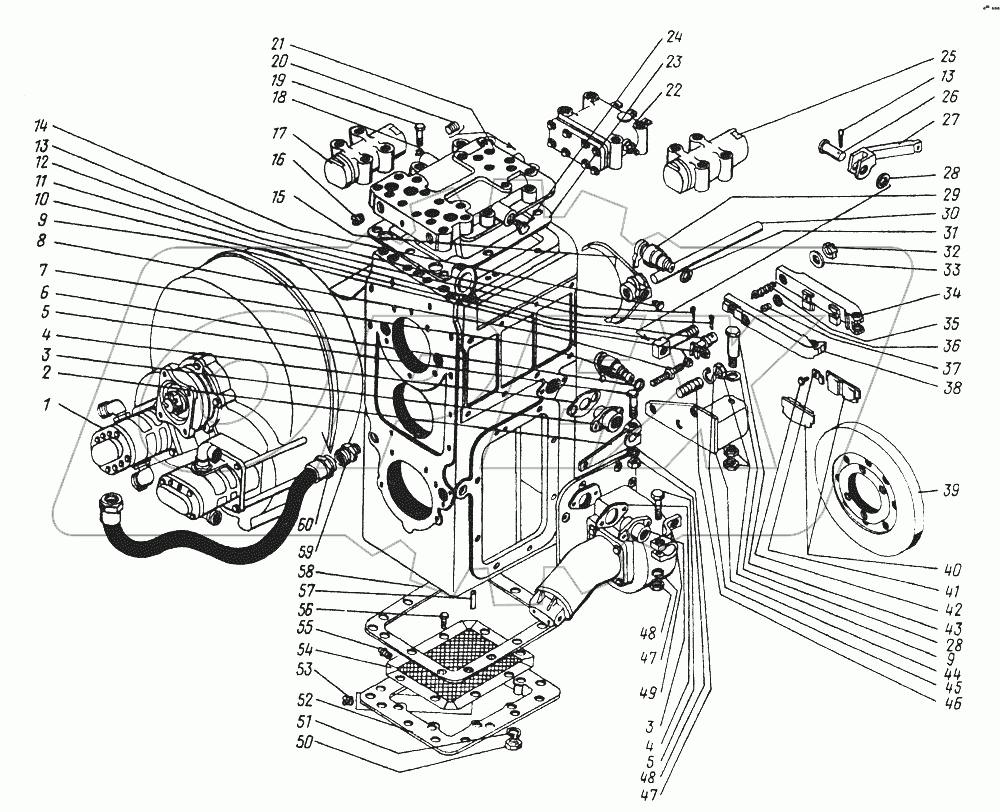 21
20
19
18
17
16
15
14
13
12
11
10
9
8
7
6
5
4
3
2
1
24
23
22
25
13
26
27
28
29
30
31
32
33
34
35
36
37
38
39
40
41
42
43
28
9
44
45
46
60
59
58
57
56
55
54
53
52
51
50
48
47
49
3
4
5
48
47