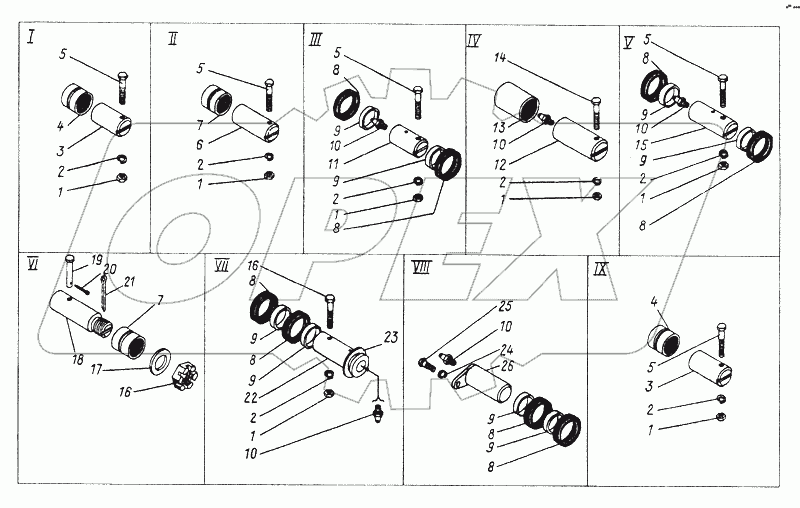 I
5
4
3
2
1

II
5
7
6
2
1

III
5
8
9
10
11
9
2
1
8

IV
14
13
10
12
2
1

V
5
8
9
10
15
9
2
1
8

VI
19
20
21
7
18
17
16

VII
16
8
9
8
9
22
2
1
10
23

VIII
25
10
24
26
9
8
9
8

IX
4
5
3
2
1

OPEX