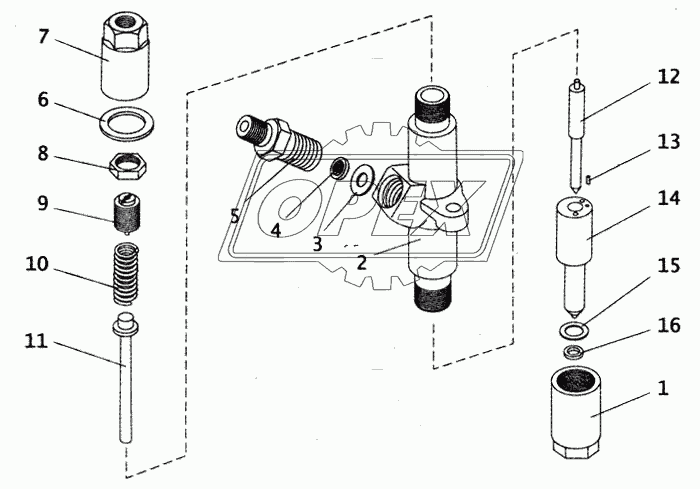 7
6
8
9
10
11
5
4
3
2
OPEX
12
13
14
15
16
1