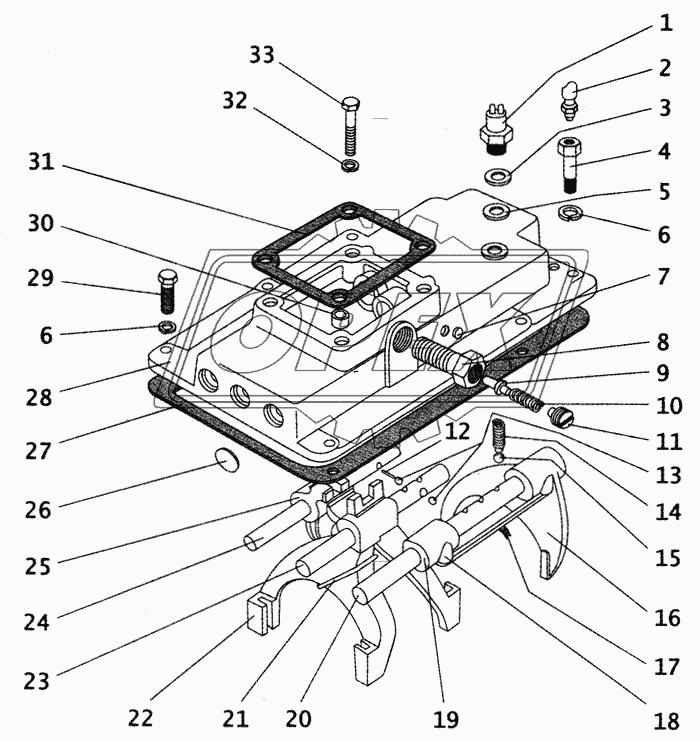 1
2
3
4
5
6
7
8
9
10
11
12
13
14
15
16
17
18
19
20
21
22
23
24
25
26
27
28
6
29
30
31
32
33