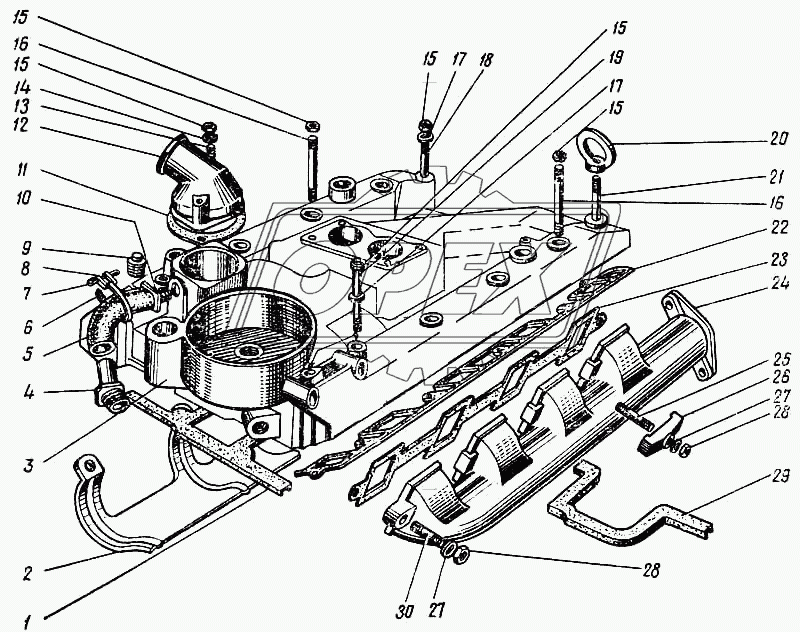 15
16
15
14
13
12
11
10
9
8
7
6
5
4
3
2
1
15
17
18
15
19
17
15
20
21
16
22
23
24
25
26
27
28
29
28
27
30
OPEX