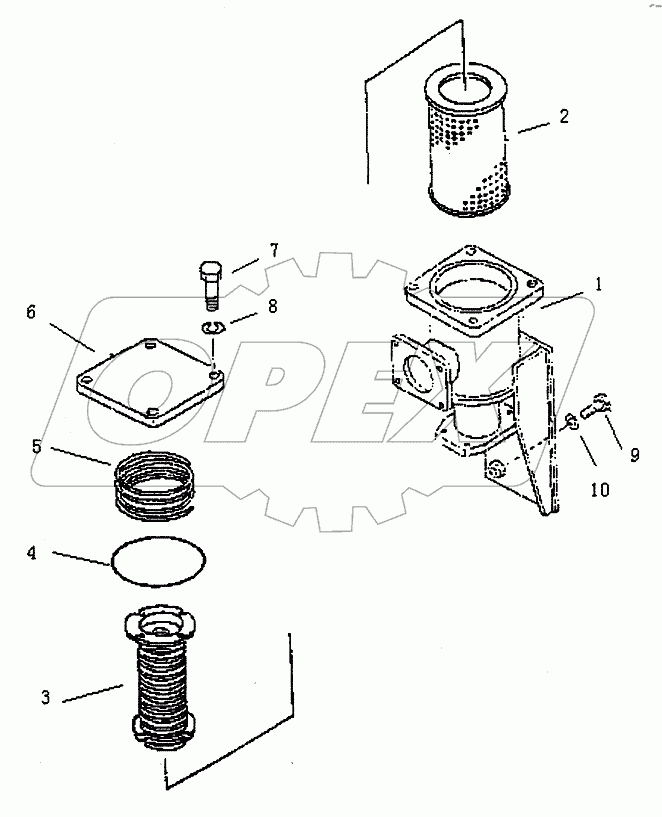 2
7
1
6
8
OPEX
5
9
10
4
3