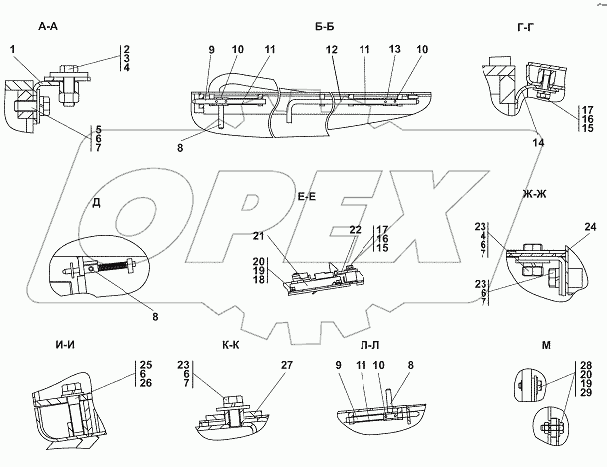 А-А

1

2
3
4

5
6
7

Б-Б

9 10 11 12 11 13 10

8

Г-Г

17
16
15

14

OPEX

Д

8

Е-Е

21 22

17
16
15

20
19
18

Ж-Ж

23
4
6
7

24

23
6
7

И-И

25
6
26

К-К

23
6
7

27

Л-Л

9 11 10 8

М

28
20
19
29