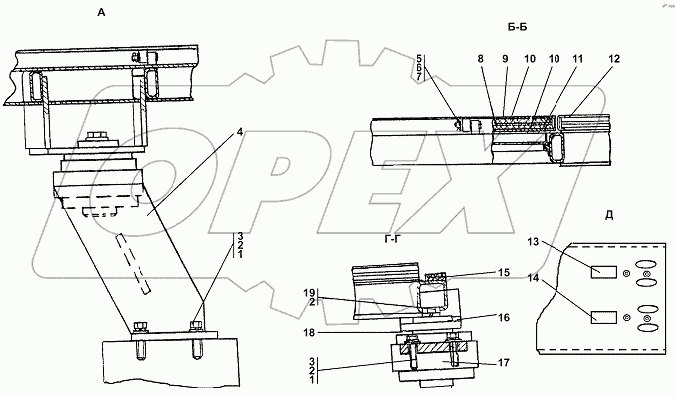 А

Б-Б

5
6
7

8 9 10 10 11 12

4

3
2
1

Г-Г

Д

13

14

15

19
2

16

18

3
2
1

17

OPEX