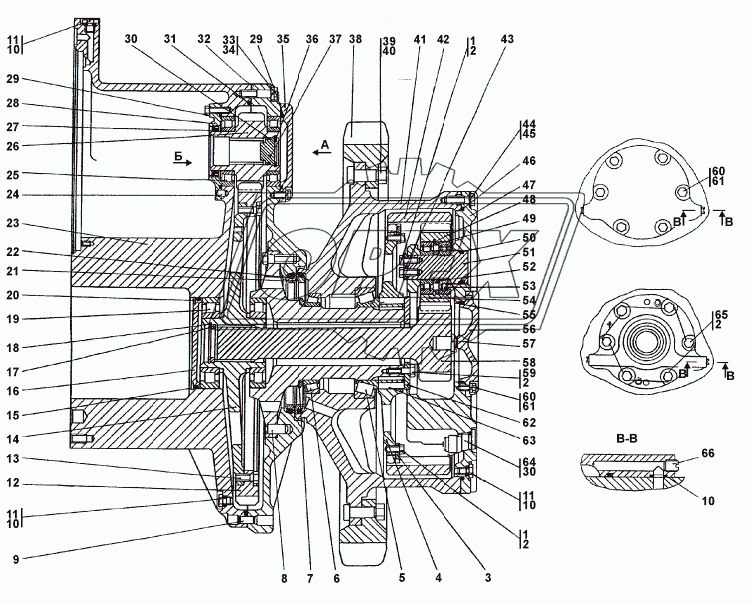 11
10
30
31
32
33
34
29
35
36
37
38
39
40
41
42
1
2
43
29
28
27
26
25
24
23
22
21
20
19
18
17
16
15
14
13
12
11
10
9
Б
А
44
45
46
47
48
49
50
51
52
53
54
55
56
57
58
59
2
60
61
62
63
64
30
11
10
1
2
8
7
6
5
4
3
60
61
В
В
65
2
В
В
В-В
66
10