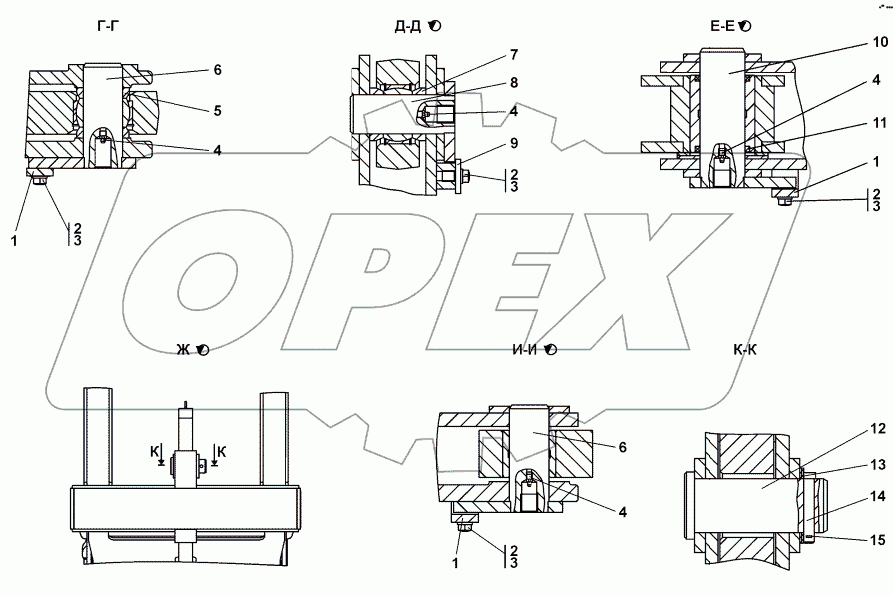 Г-Г

6

5

4

1

2
3

Д-Д

7

8

4

9

2
3

Е-Е

10

4

11

1

2
3

OPEX

Ж

К

К

И-И

6

4

1

2
3

К-К

12

13

14

15