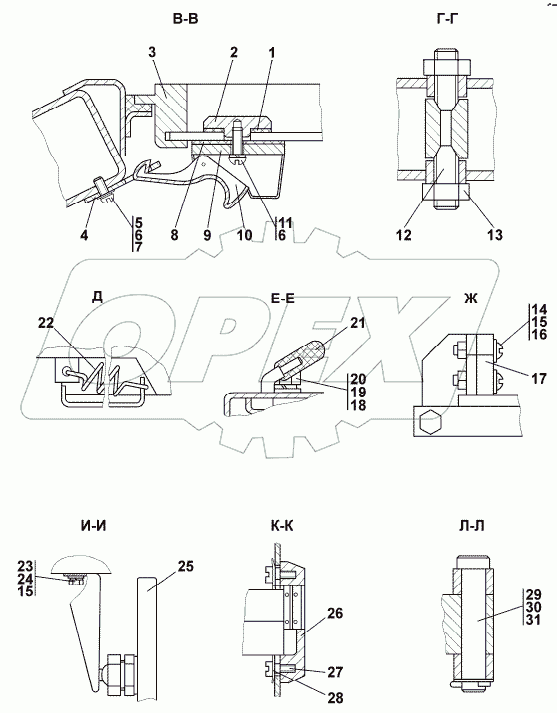 В-В

3
2
1
4
5
6
7
8
9
10
11
6

Г-Г

12
13

Д

22

Е-Е

21
20
19
18

Ж

14
15
16
17

OPEX

И-И

23
24
15
25

К-К

26
27
28

Л-Л

29
30
31