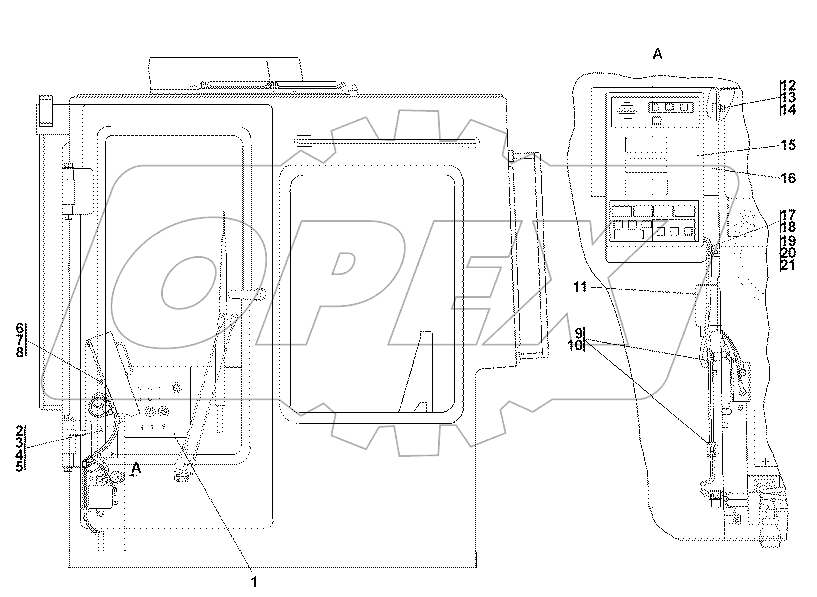 A
12
13
14
15
16
17
18
19
20
21
11
9
10
6
7
8
2
3
4
5
A
1
OPEX