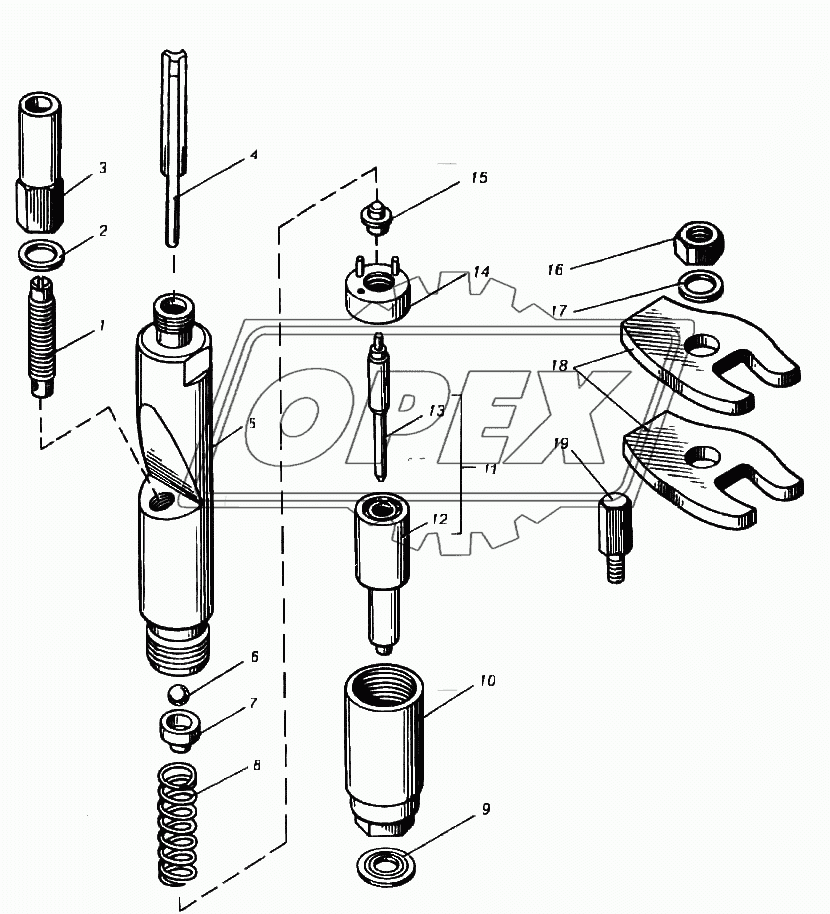 3
2
1
4
5
6
7
8
15
14
13
11
12
10
9
16
17
18
19
OPEX