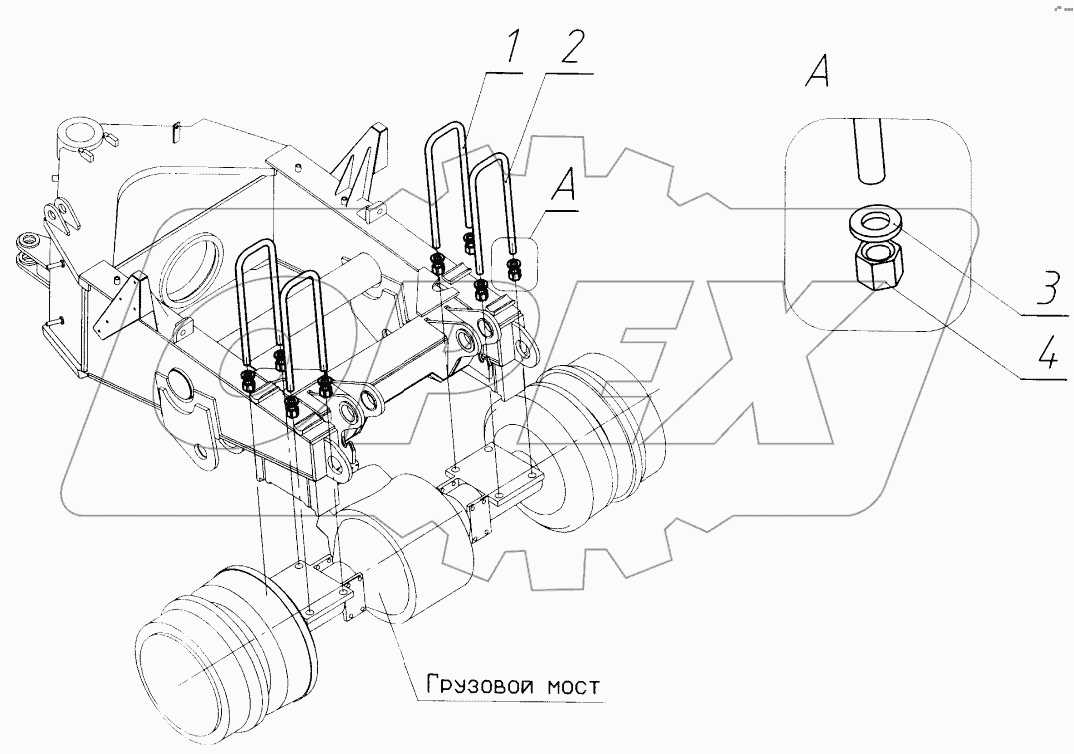 1
2
A
A
3
4
Грузовой мост
OPEX