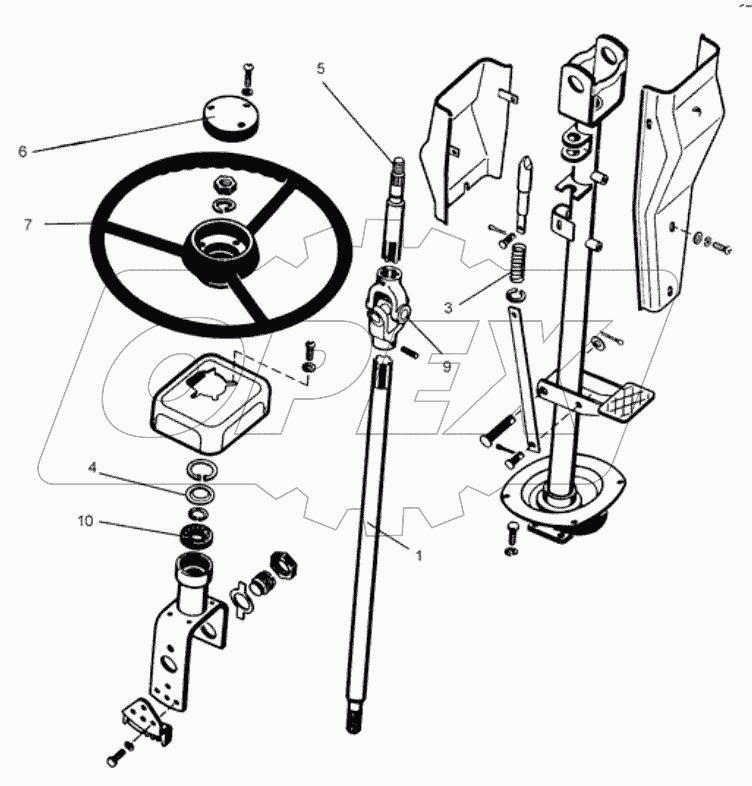 5
6
7
3
9
4
10
1
OPEX