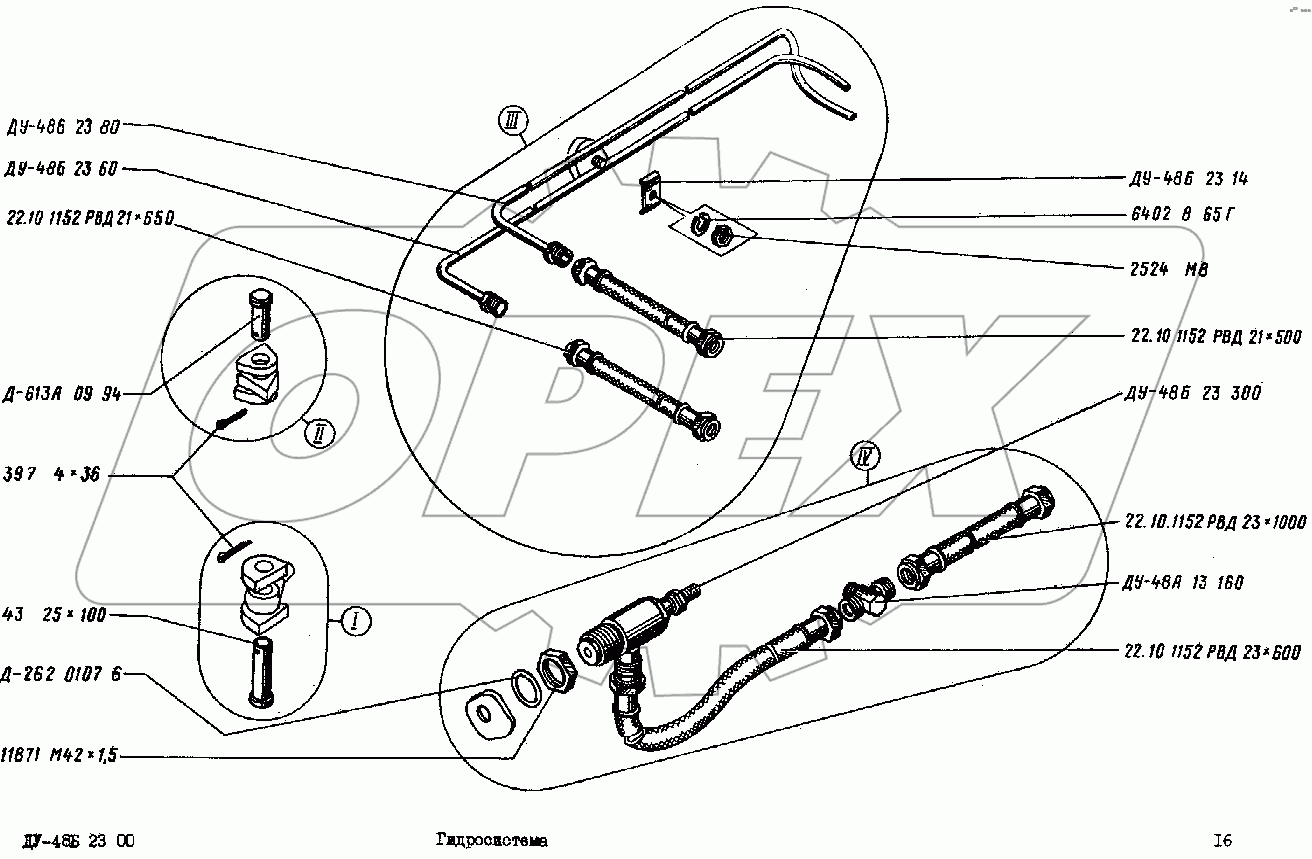 ДУ-48Б 23 80
ДУ-48Б 23 60
22.10 1152 РВД 21×650
Д-613А 09 94
397 4×36
43 25×100
Д-262 0107 6
11871 М42×1,5
III
II
I
IV
ДУ-48Б 23 14
6402 8 65Г
2524 М8
22.10 1152 РВД 21×500
ДУ-48Б 23 300
22.10.1152 РВД 23×1000
ДУ-48А 13 160
22.10 1152 РВД 23×600
OPEX
ДУ-48Б 23 00
Гидросистема
I6