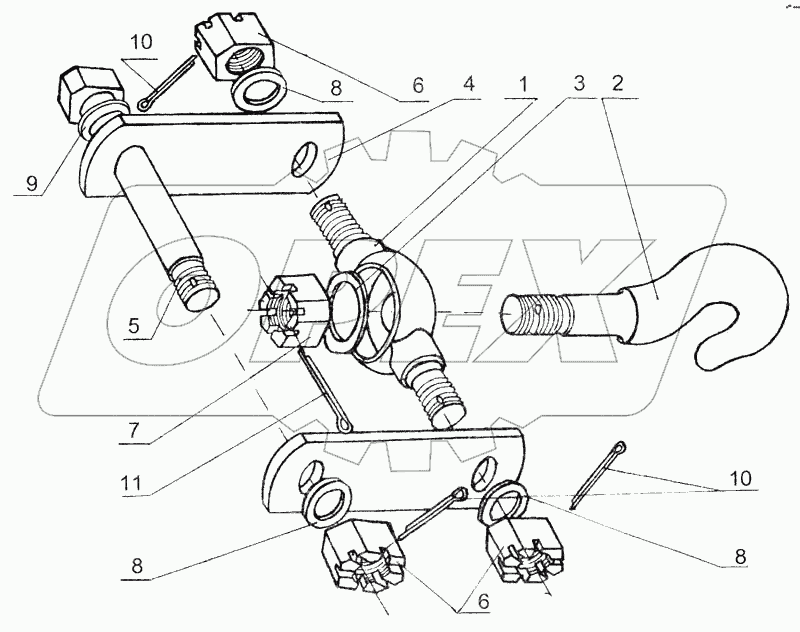 10
6
4
1
3
2
8
9
5
7
11
10
8
8
6
OPEX