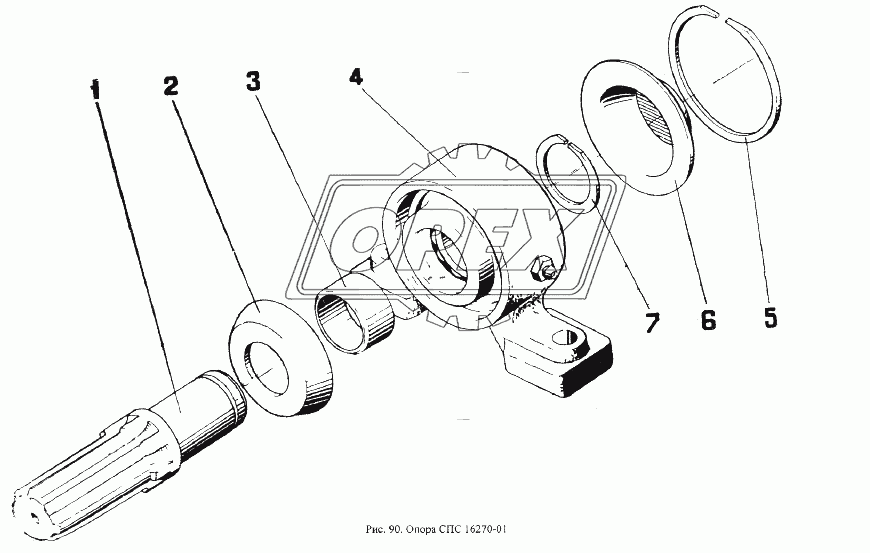 1
2
3
4
7
6
5

OREX

Рис. 90. Опора СПС 16270-01