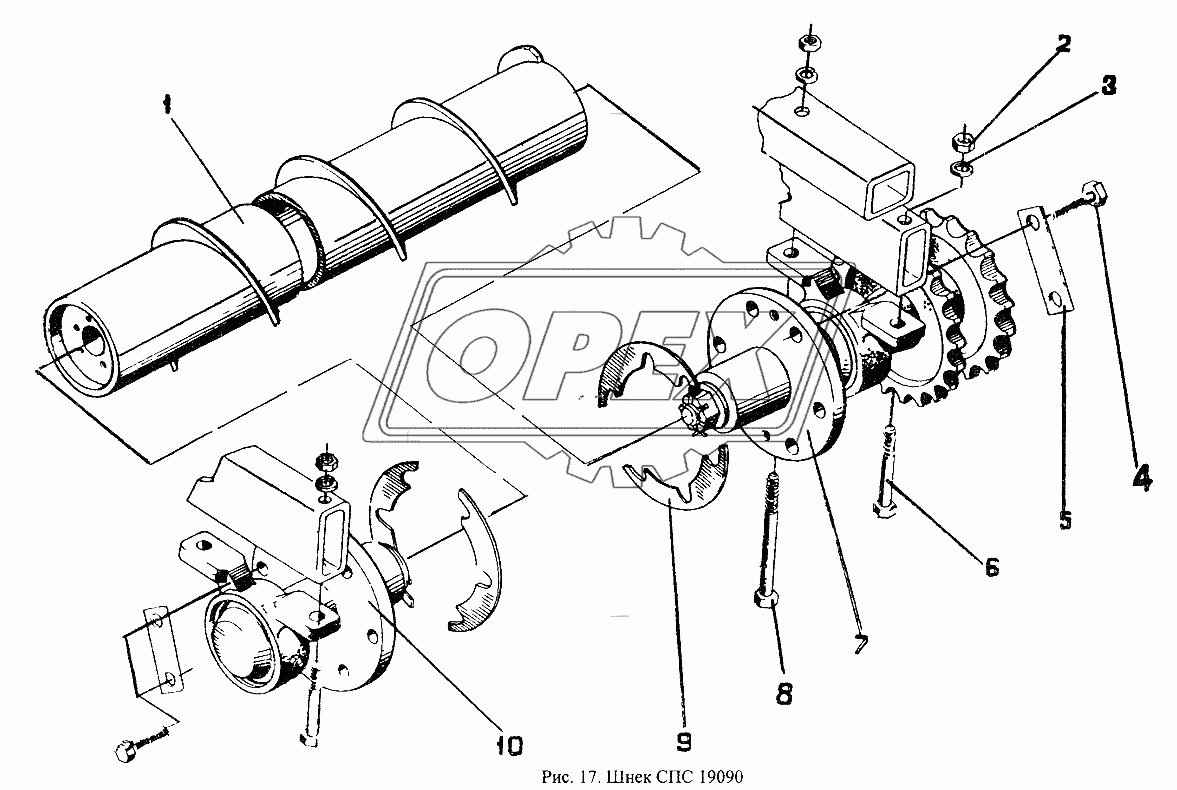 1
2
3
4
5
6
7
8
9
10
OPEX
Рис. 17. Шнек СПС 19090