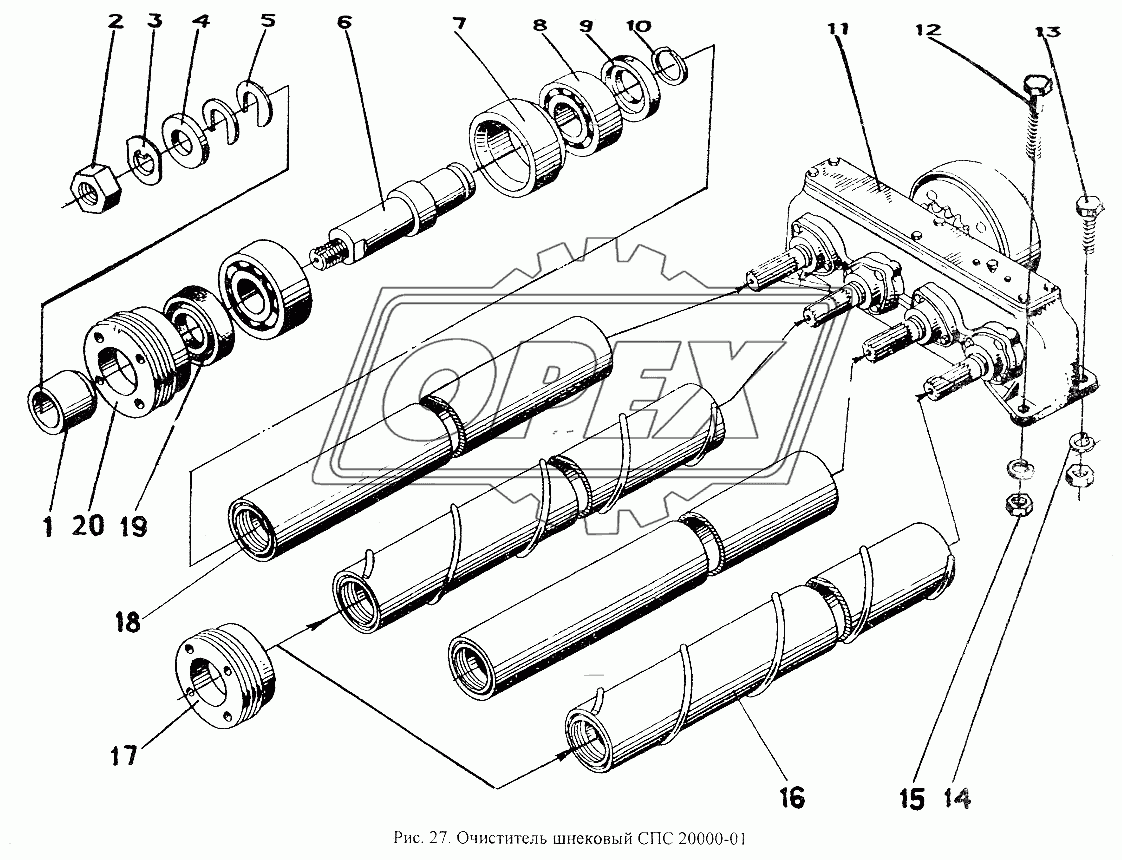 2 3 4 5 6 7 8 9 10 11 12 13

OPEX

1 20 19

18

17

16 15 14

Рис. 27. Очиститель шнековый СПС 20000-01