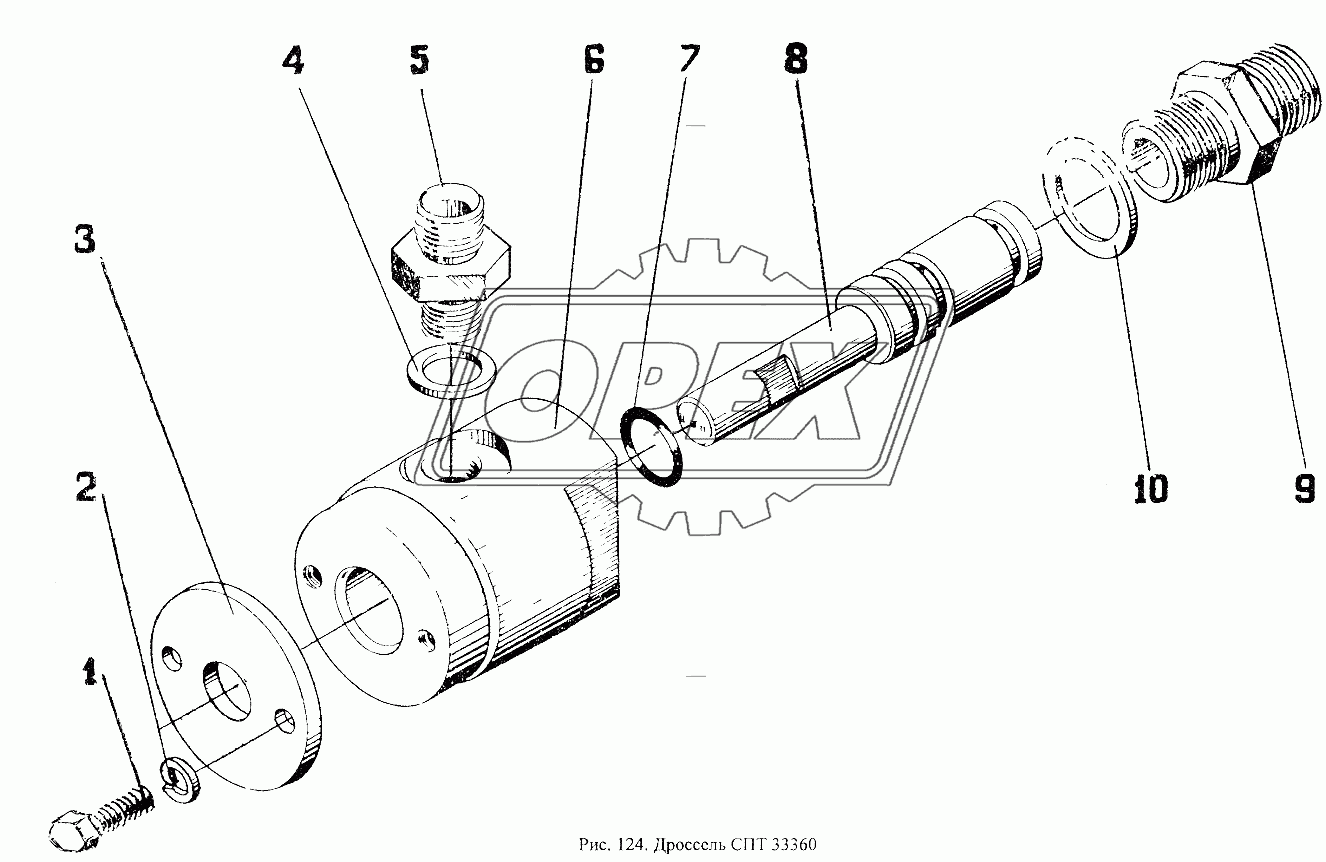 4 5 6 7 8

3

2

1

10 9

OPEX

Рис. 124. Дроссель СПТ 33360