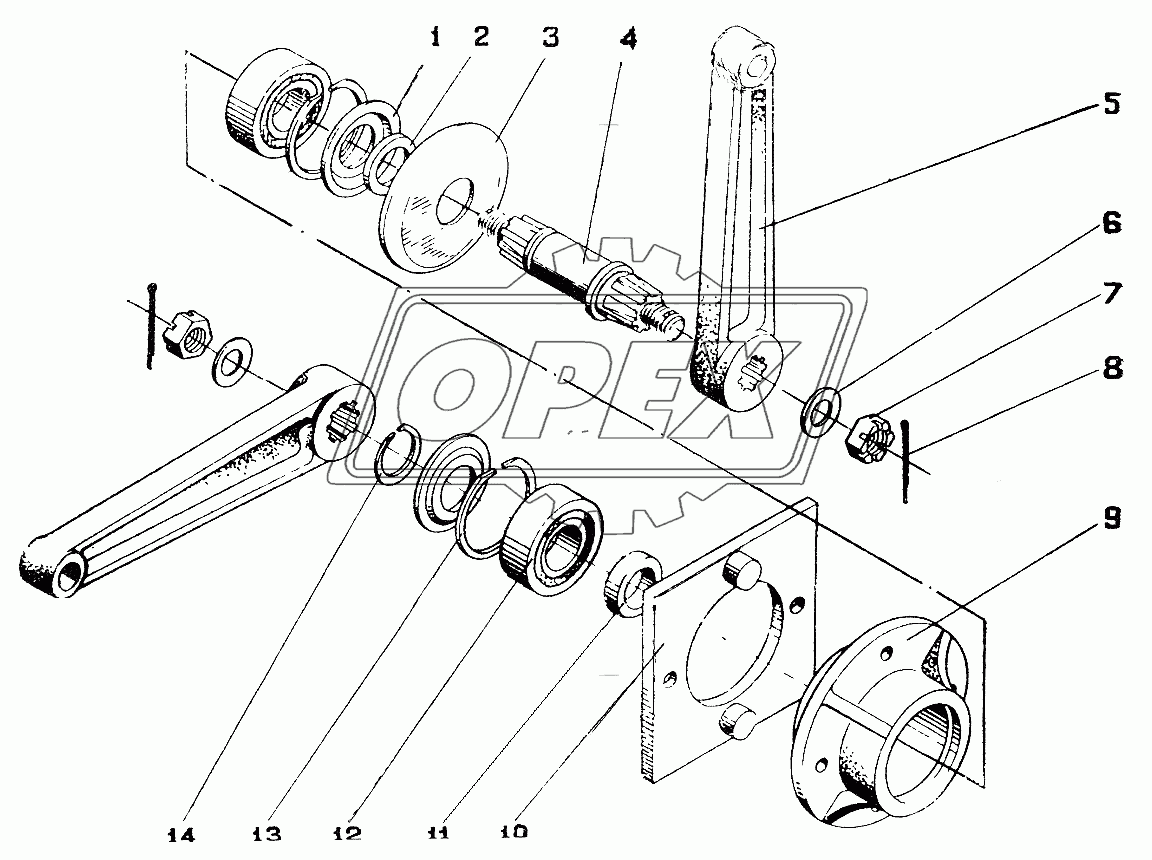 1 2 3 4 5 6 7 8 9

OPEX

14 13 12 11 10