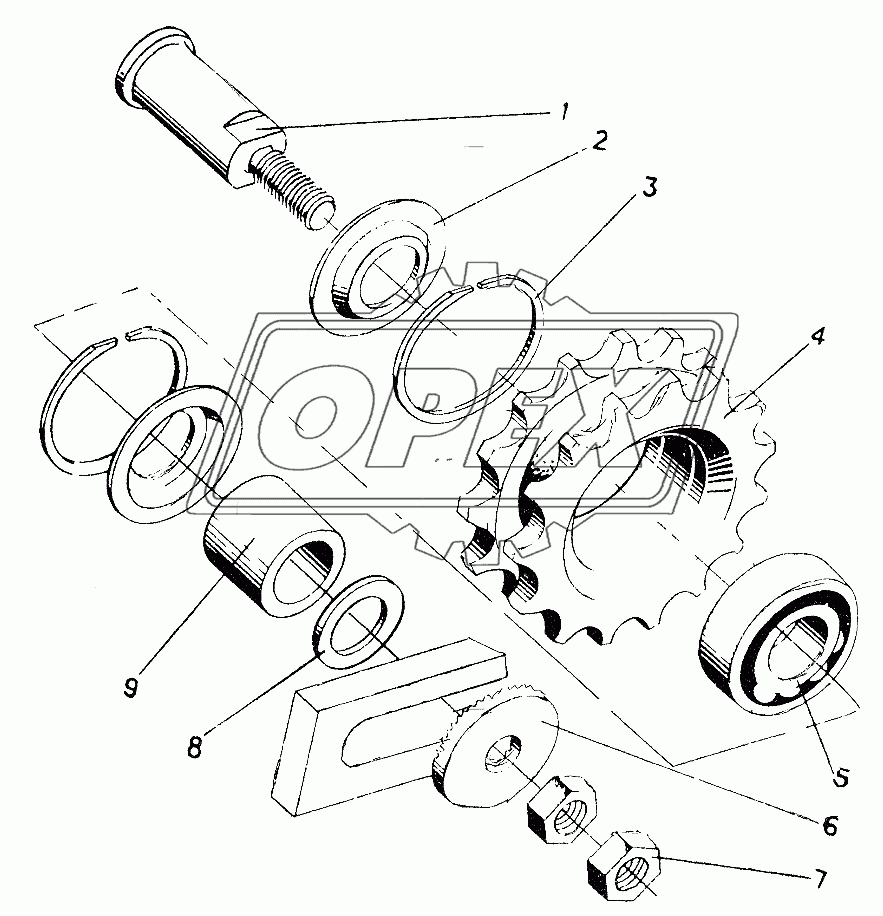 1
2
3
4
OPEX
9
8
5
6
7