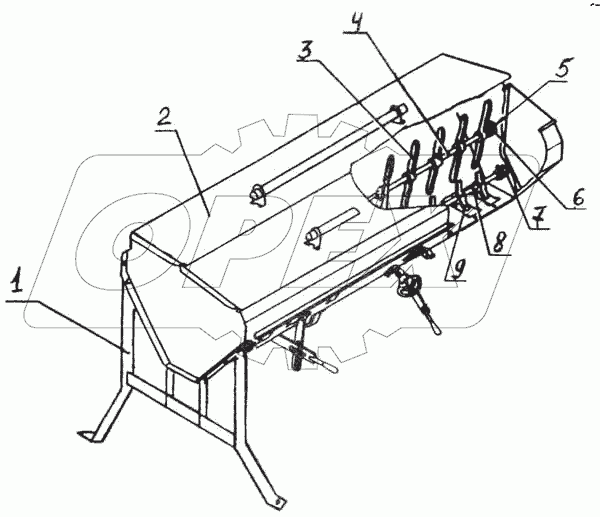 4
3
5
2
6
7
8
9
1
OPEX