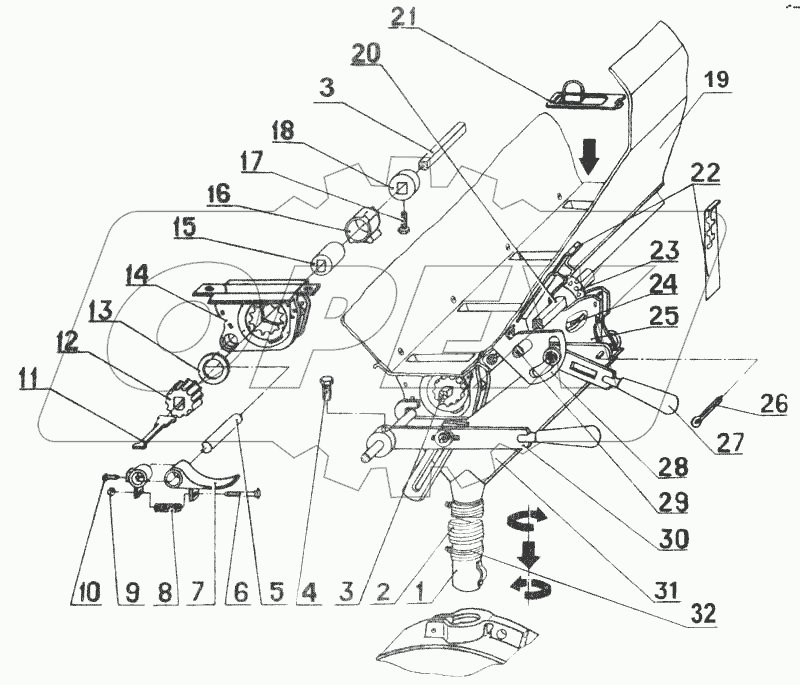 21
20
19
3
18
17
16
15
14
13
12
11
22
23
24
25
26
27
28
29
30
31
32
10 9 8 7 6 5 4 3 2 1