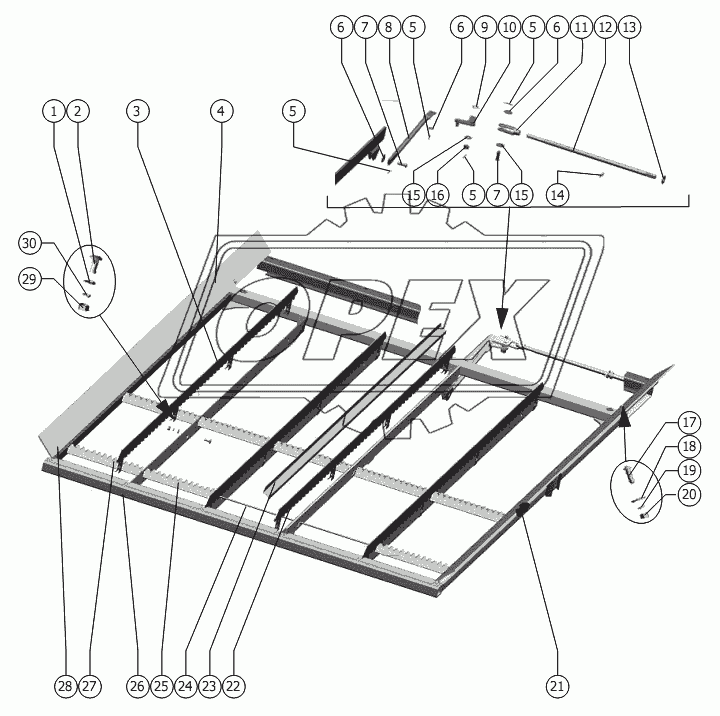 6 7 8 5 6 9 10 5 6 11 12 13

1 2 3 4 5

15 16 5 7 15 14

30

29

OPEX

17

18

19

20

28 27 26 25 24 23 22 21