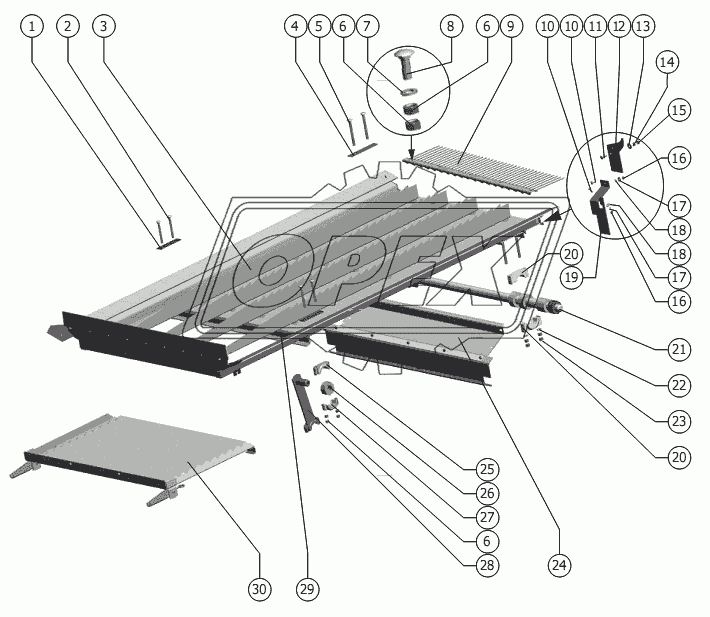 1 2 3 4 5 6 7 8 6 9 10 10 11 12 13 14 15 16 17 18 18 17 16 19 20 21 22 23 20 24 25 26 27 6 28 29 30

OPEX