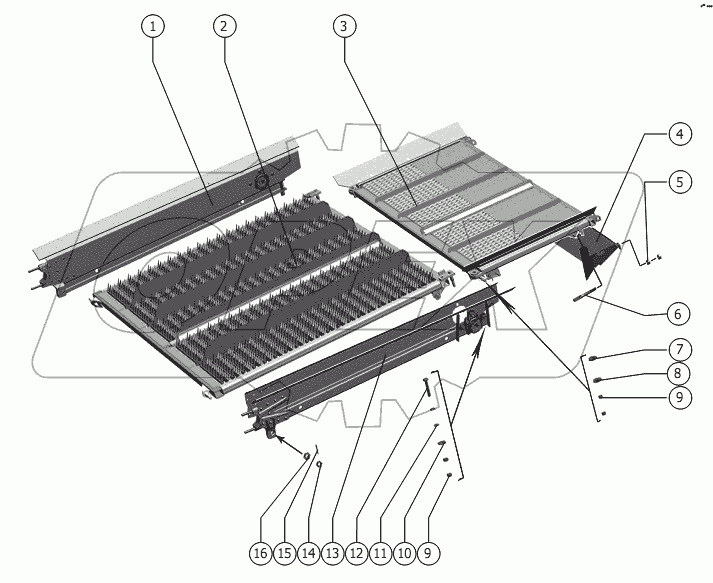 1
2
3
4
5
6
7
8
9
16
15
14
13
12
11
10
9