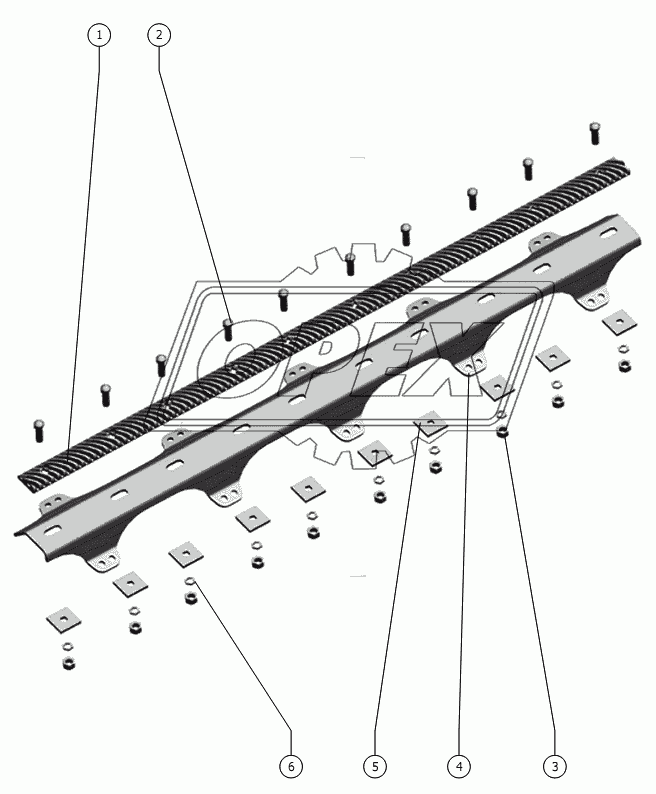 1
2
OPEX
6
5
4
3