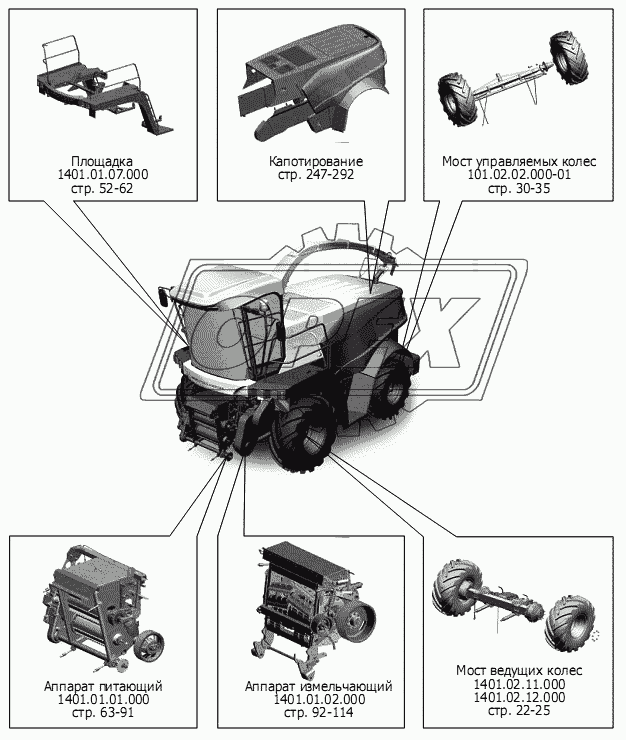 Площадка
1401.01.07.000
стр. 52-62

Капотирование
стр. 247-292

Мост управляемых колес
101.02.02.000-01
стр. 30-35

Аппарат питающий
1401.01.01.000
стр. 63-91

Аппарат измельчающий
1401.01.02.000
стр. 92-114

Мост ведущих колес
1401.02.11.000
1401.02.12.000
стр. 22-25