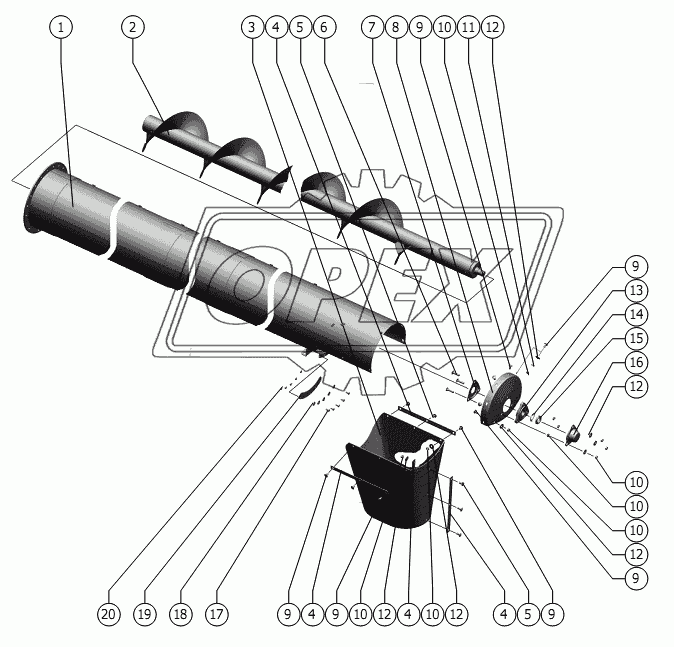 1
2
3
4
5
6
7
8
9
10
11
12
OPEX
9
13
14
15
16
12
10
10
10
12
9
20
19
18
17
9
4
9
10
12
4
10
12
4
5
9