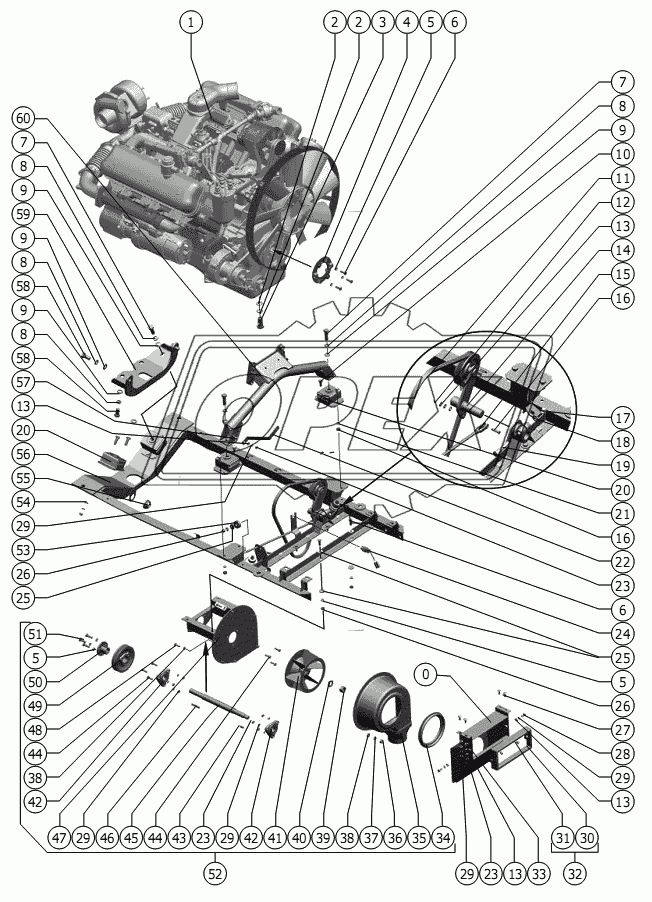 1 2 2 3 4 5 6

7
8
9
10
11
12
13
14
15
16
17
18
19
20
21
16
22
23
6
24
25
5
26
27
28
29
13

60
7
8
9
59
9
8
58
9
8
58
57
13
20
56
55
54
29
53
26
25

51
5
50
49
48
44
38
42

0

47 29 46 45 44 43 23 29 42 41 40 39 38 37 36 35 34

52

29 23 13 33 31 30

32

OPEX