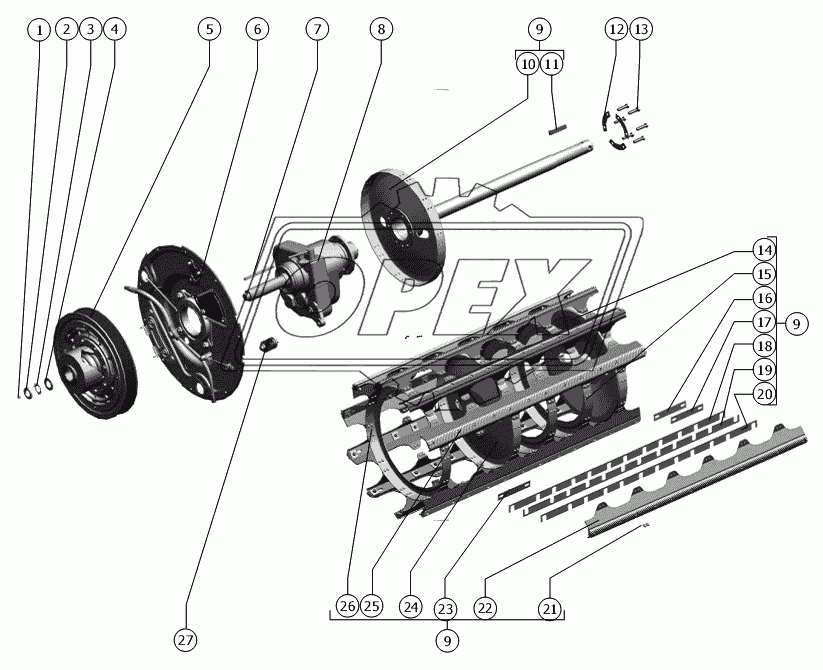 1 2 3 4 5 6 7 8 9 10 11 12 13

14 15 16 17 18 19 20 9

ОРЕХ

26 25 24 23 22 21

9

27