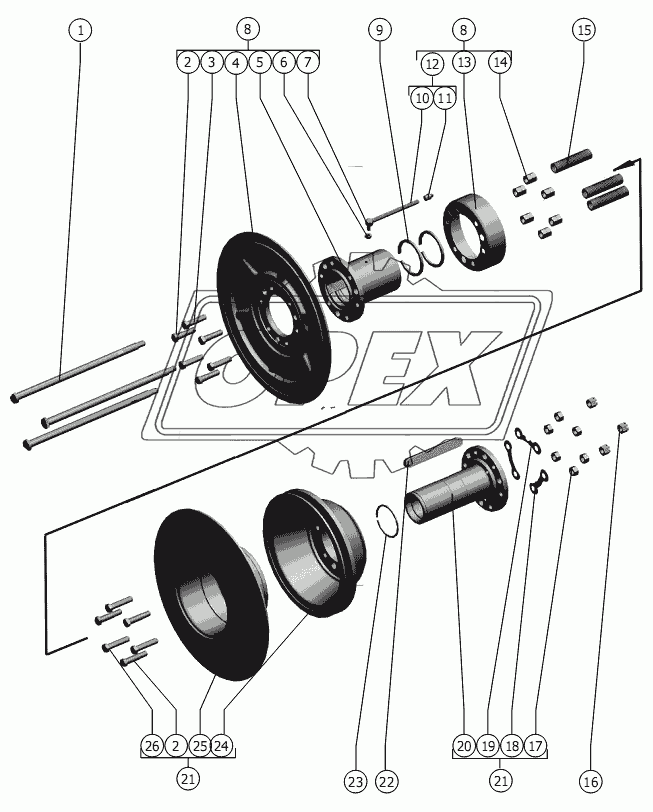 1
8
2 3 4 5 6 7
9
8
12
13
14
10 11
15
OPEX
26 2 25 24
21
23
22
20 19 18 17
21
16