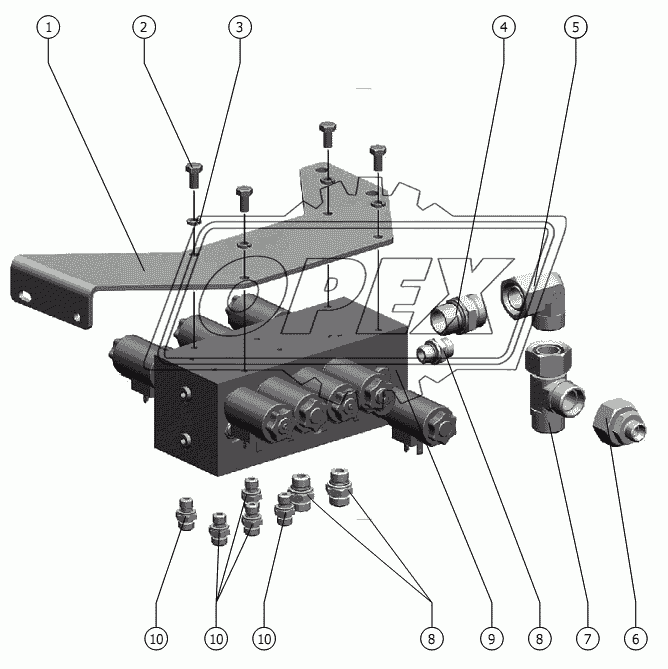 1
2
3
4
5
OPEX
10
10
10
8
9
8
7
6