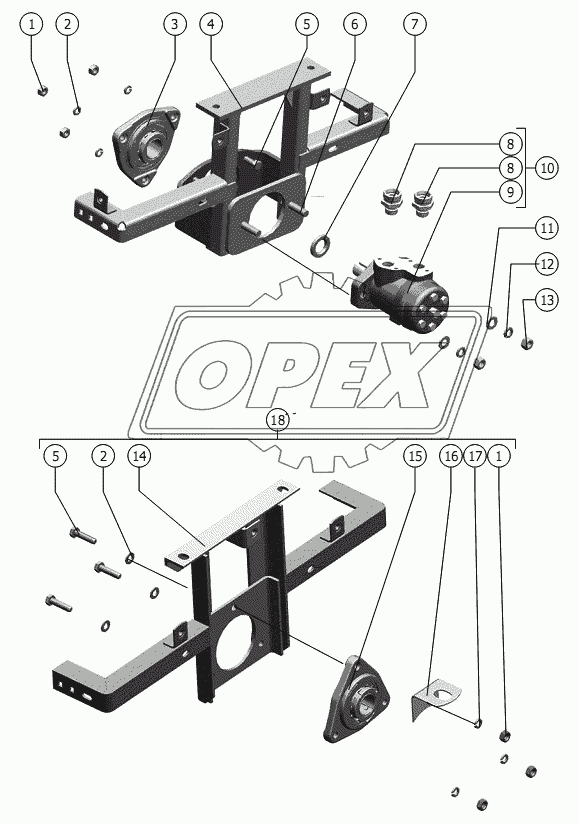 1
2
3
4
5
6
7
8
8
10
9
11
12
13
OPEX
18
5
2
14
15
16
17
1