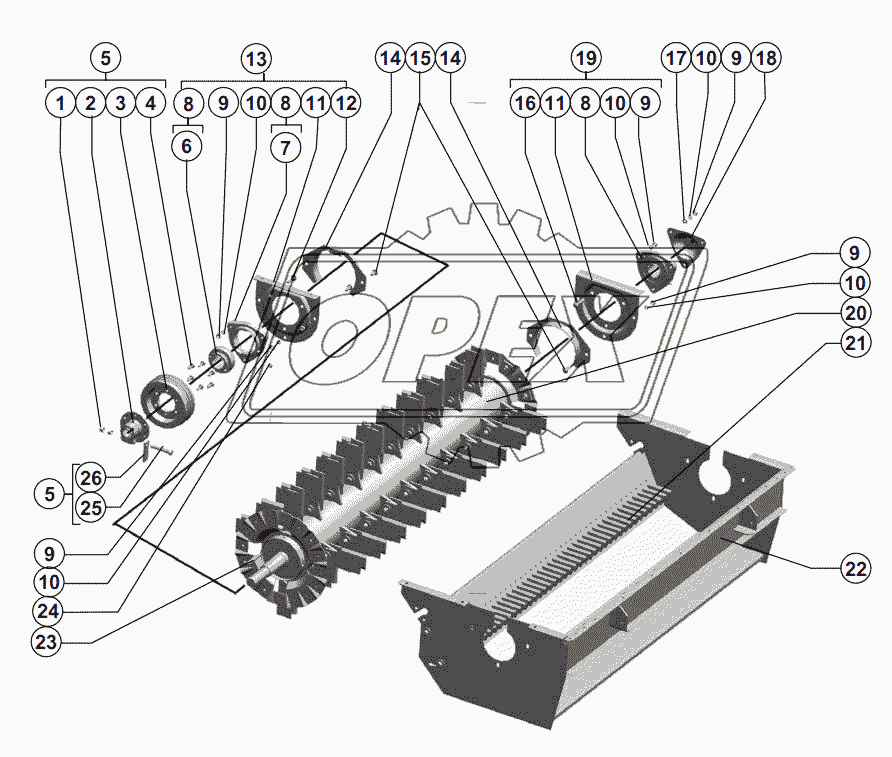 5
1 2 3 4
13
8 9 10 8 11 12
6
7
14 15 14
19
16 11 8 10 9
17 10 9 18
9
10
20
21
22
5
26
25
9
10
24
23
OPEX