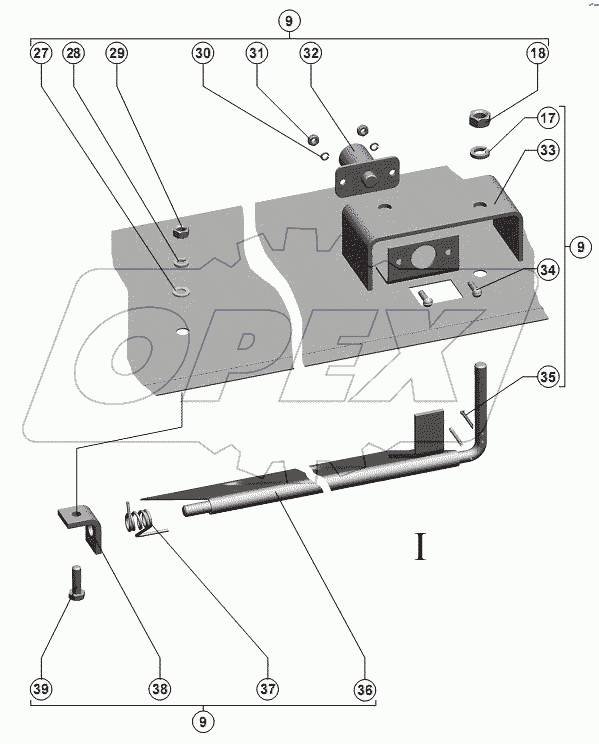 9

27 28 29 30 31 32 18

17

33

9

34

35

OPEX

I

39 38 37 36

9