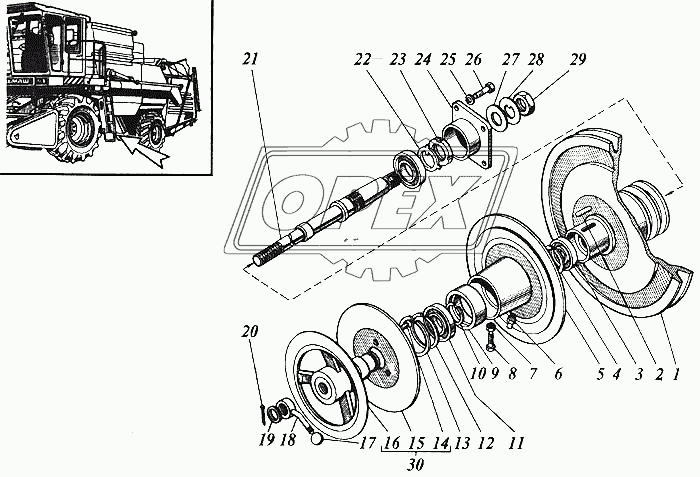 21
22 23 24 25 26 27 28 29
OPEX
20
19 18 17 16 15 14 13 12 11 10 9 8 7 6 5 4 3 2 1
30