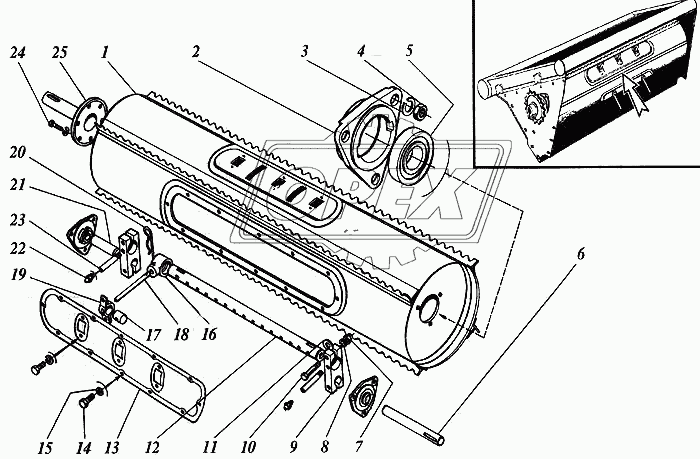 24 25 1 2 3 4 5

20

21

23

22

19

17 18 16

6

15 14 13 12 11 10 9 8 7

OPEX