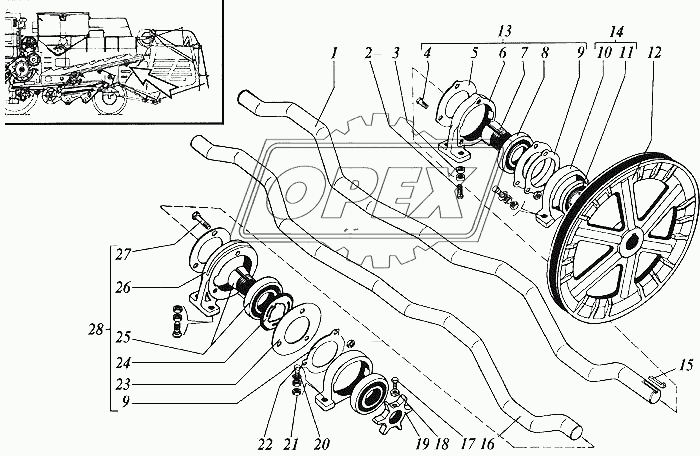 13
14
1
2
3
4
5
6
7
8
9
10
11
12
OPEX
27
26
28
25
24
23
9
22
21
20
19
18
17
16
15