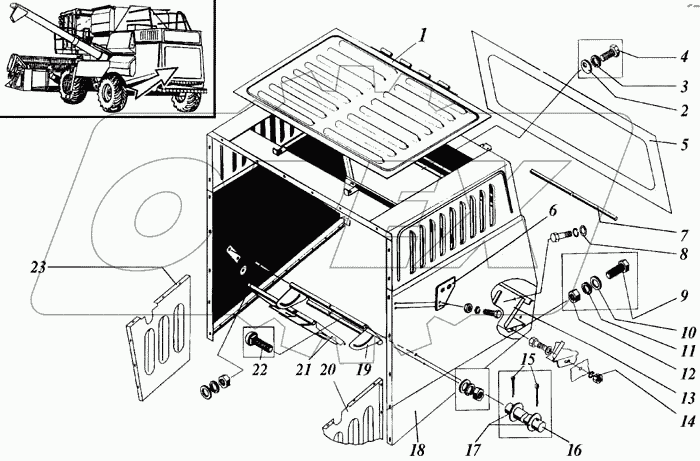 1
4
3
2
5
6
7
8
9
10
11
12
13
14
15
16
17
18
19
20
21
22
23