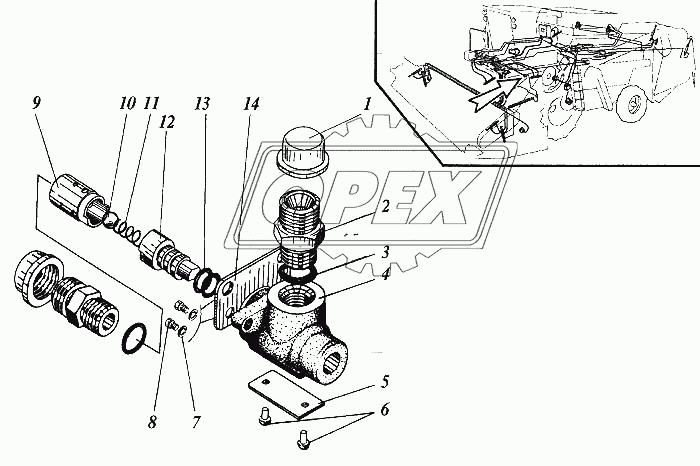 9
10
11
12
13
14
1
OPEX
2
3
4
5
6
8
7