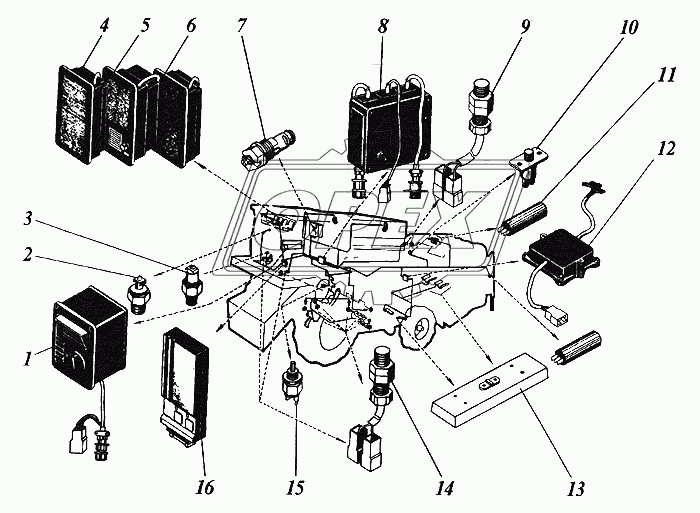 4
5
6
7
8
9
10
11
12
3
2
1
16
15
14
13
OPEX