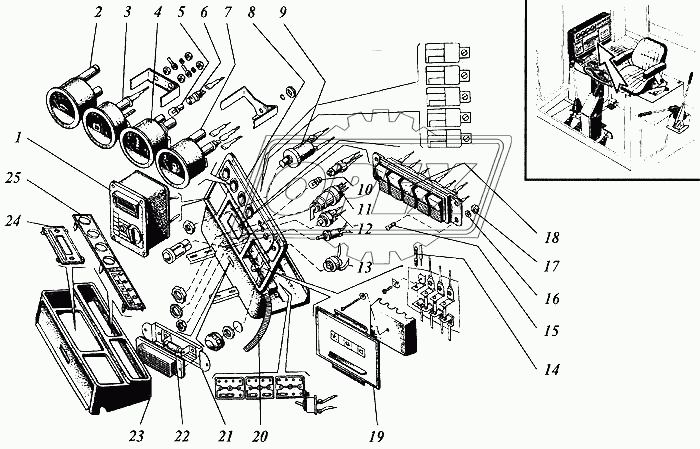 2 3 4 5 6 7 8 9
1
25
24
10
11
12
13
18
17
16
15
14
23 22 21 20 19