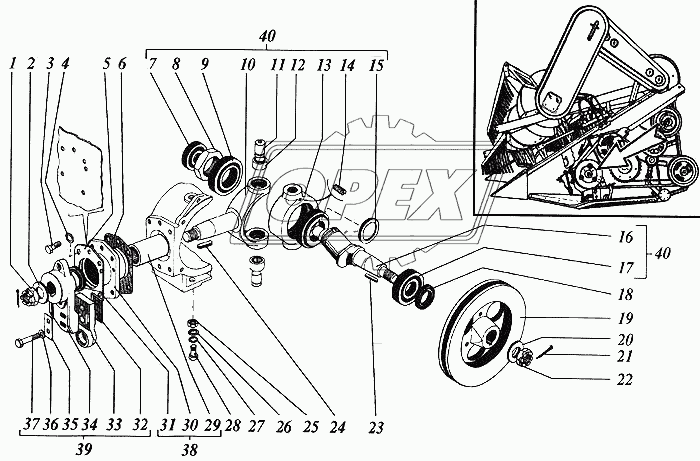 40
1 2 3 4 5 6 7 8 9 10 11 12 13 14 15
OPEX
16
17
40
18
19
20
21
22
37 36 35 34 33 32 31 30 29 28 27 26 25 24 23
39
38