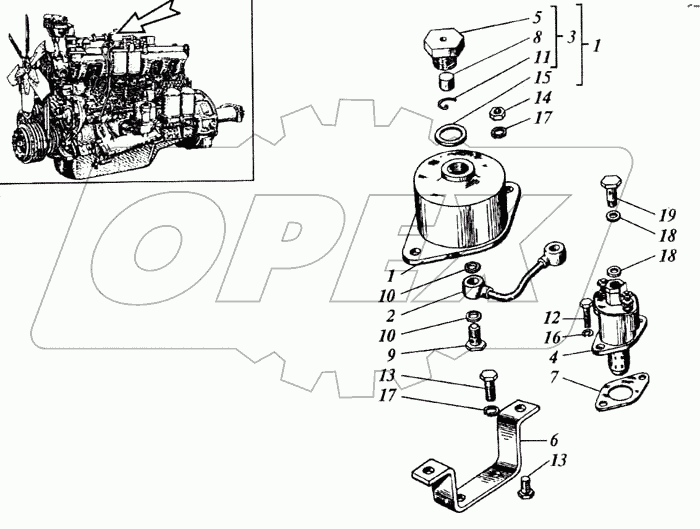 5
8
11
3
1
15
14
17
19
18
18
1
10
2
10
9
12
16
4
7
13
17
6
13
OPEX