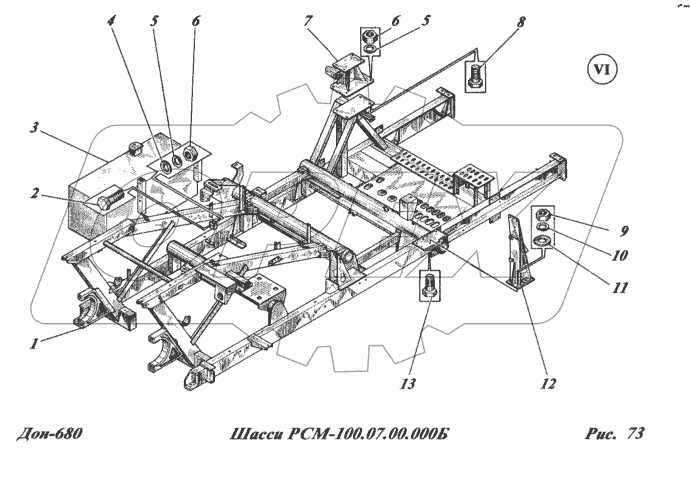 4 5 6
7 6 5
8
VI
3
2
9
10
11
1
13
12

Дон-680

Шасси РСМ-100.07.00.000Б

Рис. 73