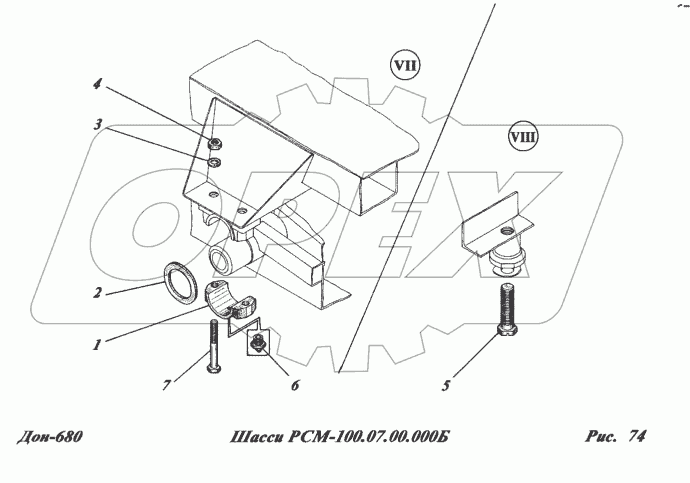 VII

VIII

4

3

2

1

7

6

5

OPEX

Дон-680

Шасси РСМ-100.07.00.000Б

Рис. 74