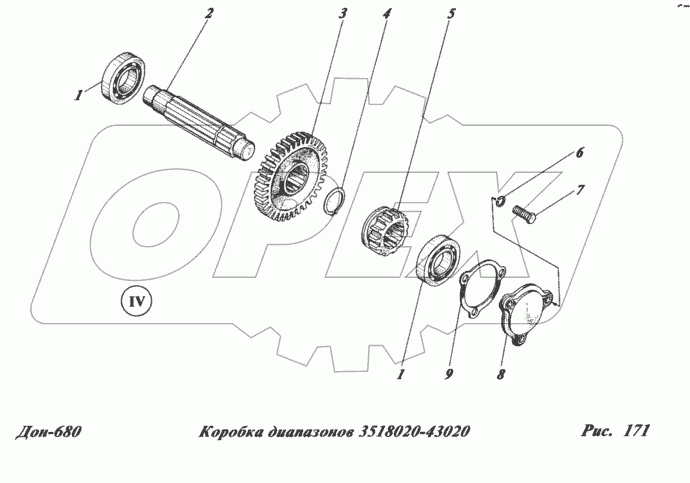 2
3
4
5
1
6
7
OPEX
IV
1
9
8

Дон-680

Коробка диапазонов 3518020-43020

Рис. 171